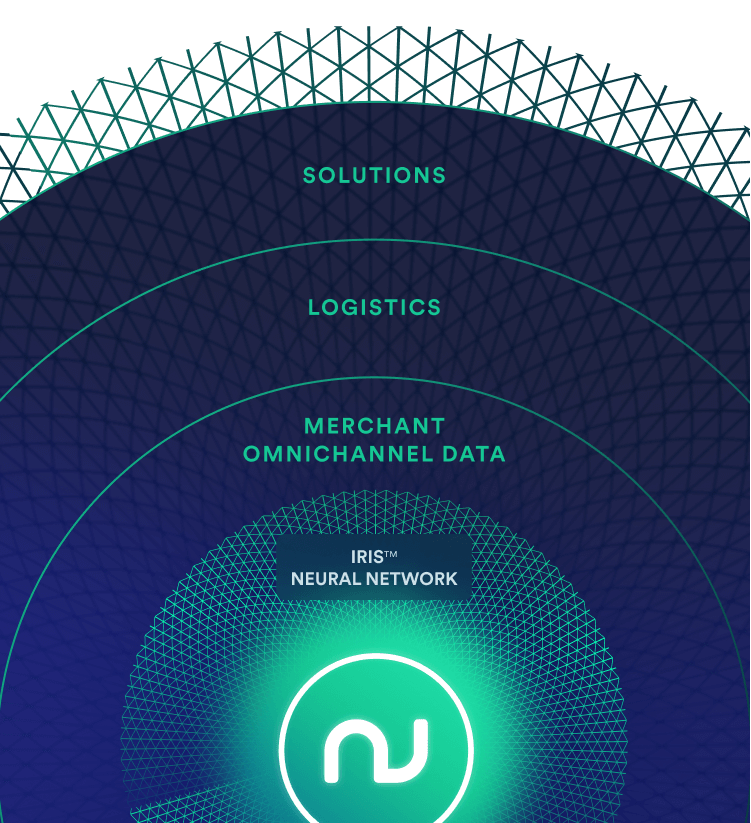 SOLUTIONS

LOGISTICS

MERCHANT
OMNICHANNEL DATA

IRIS™
NEURAL NETWORK