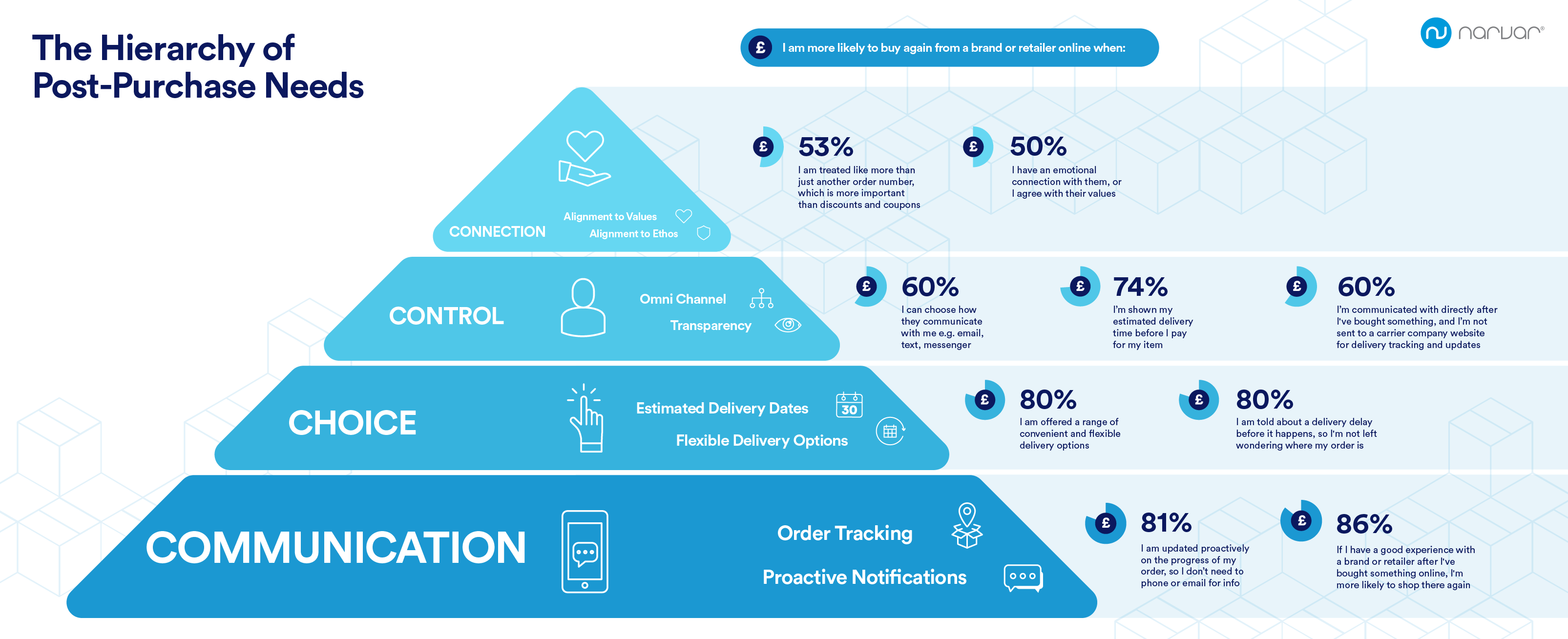 The Hierarchy of Post-Purchase Needs

£ I am more likely to buy again from a brand or retailer online when:

narvar®

CONNECTION

Alignment to Values

Alignment to Ethos

£ 53%
I am treated like more than just another order number, which is more important than discounts and coupons

£ 50%
I have an emotional connection with them, or I agree with their values

CONTROL

Omni Channel

Transparency

£ 60%
I can choose how they communicate with me e.g. email, text, messenger

£ 74%
I'm shown my estimated delivery time before I pay for my item

£ 60%
I'm communicated with directly after I've bought something, and I'm not sent to a carrier company website for delivery tracking and updates

CHOICE

Estimated Delivery Dates

30

Flexible Delivery Options

£ 80%
I am offered a range of convenient and flexible delivery options

£ 80%
I am told about a delivery delay before it happens, so I'm not left wondering where my order is

COMMUNICATION

Order Tracking

Proactive Notifications

£ 81%
I am updated proactively on the progress of my order, so I don't need to phone or email for info

£ 86%
If I have a good experience with a brand or retailer after I've bought something online, I'm more likely to shop there again